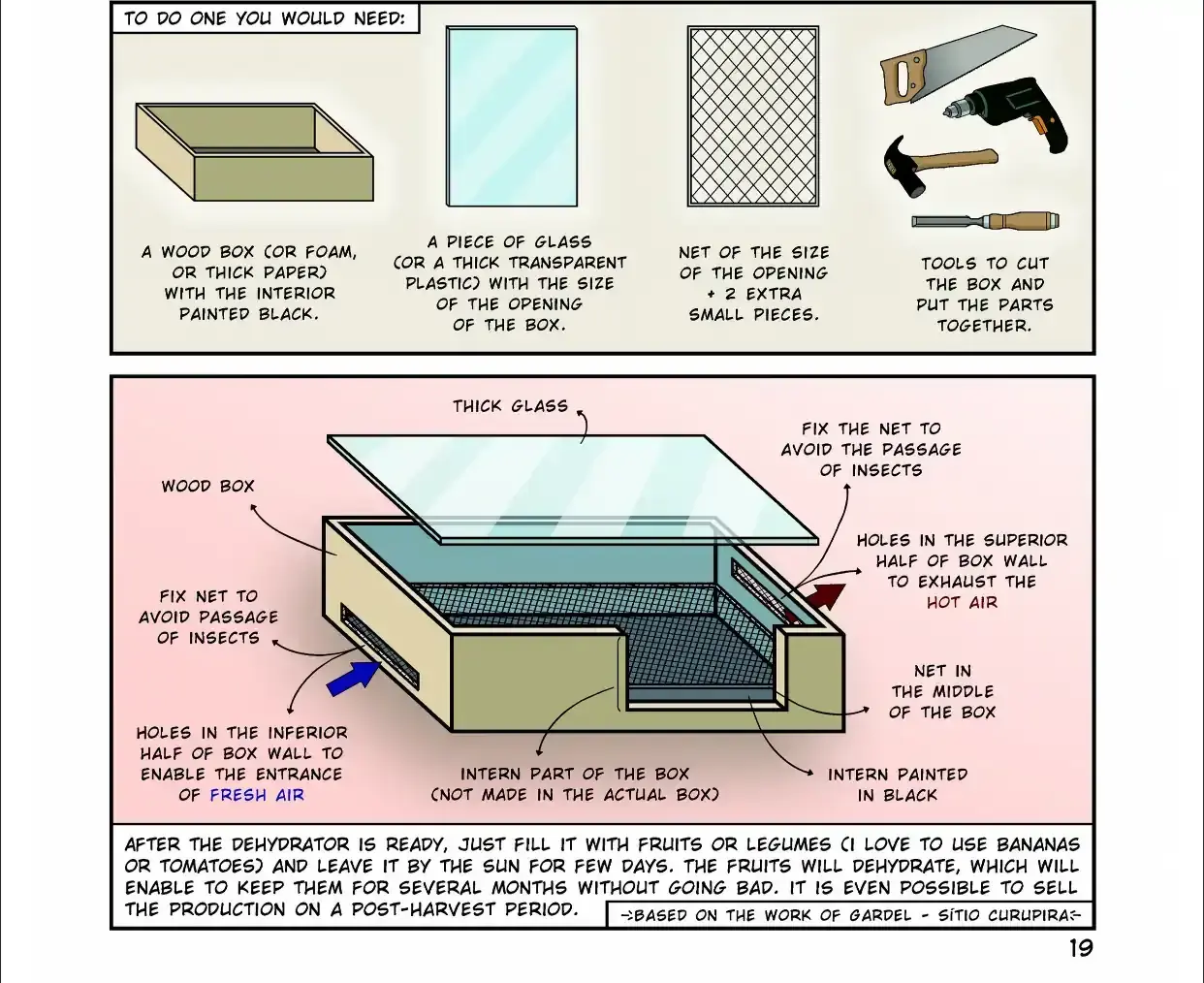 TO DO ONE YOU WOULD NEED:

A WOOD BOX (OR FOAM, OR THICK PAPER) WITH THE INTERIOR PAINTED BLACK.

A PIECE OF GLASS (OR A THICK TRANSPARENT PLASTIC) WITH THE SIZE OF THE OPENING OF THE BOX.

NET OF THE SIZE OF THE OPENING + 2 EXTRA SMALL PIECES.

TOOLS TO CUT THE BOX AND PUT THE PARTS TOGETHER.

THICK GLASS

FIX THE NET TO AVOID THE PASSAGE OF INSECTS

WOOD BOX

HOLES IN THE SUPERIOR HALF OF BOX WALL TO EXHAUST THE HOT AIR

FIX NET TO AVOID PASSAGE OF INSECTS

NET IN THE MIDDLE OF THE BOX

HOLES IN THE INFERIOR HALF OF BOX WALL TO ENABLE THE ENTRANCE OF FRESH AIR

INTERN PART OF THE BOX (NOT MADE IN THE ACTUAL BOX)

INTERN PAINTED IN BLACK

AFTER THE DEHYDRATOR IS READY, JUST FILL IT WITH FRUITS OR LEGUMES (I LOVE TO USE BANANAS OR TOMATOES) AND LEAVE IT BY THE SUN FOR FEW DAYS. THE FRUITS WILL DEHYDRATE, WHICH WILL ENABLE TO KEEP THEM FOR SEVERAL MONTHS WITHOUT GOING BAD. IT IS EVEN POSSIBLE TO SELL THE PRODUCTION ON A POST-HARVEST PERIOD.

BASED ON THE WORK OF GARDEL - SÍTIO CURUPIRA

19